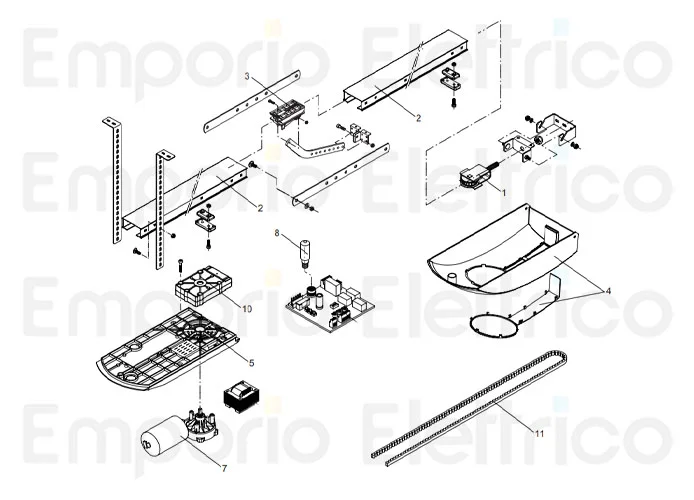 Emporio Elettrico
Emporio Elettrico
Emporio Elettrico
Emporio Elettrico

3
2
1
2
8
4
10
5
7
11